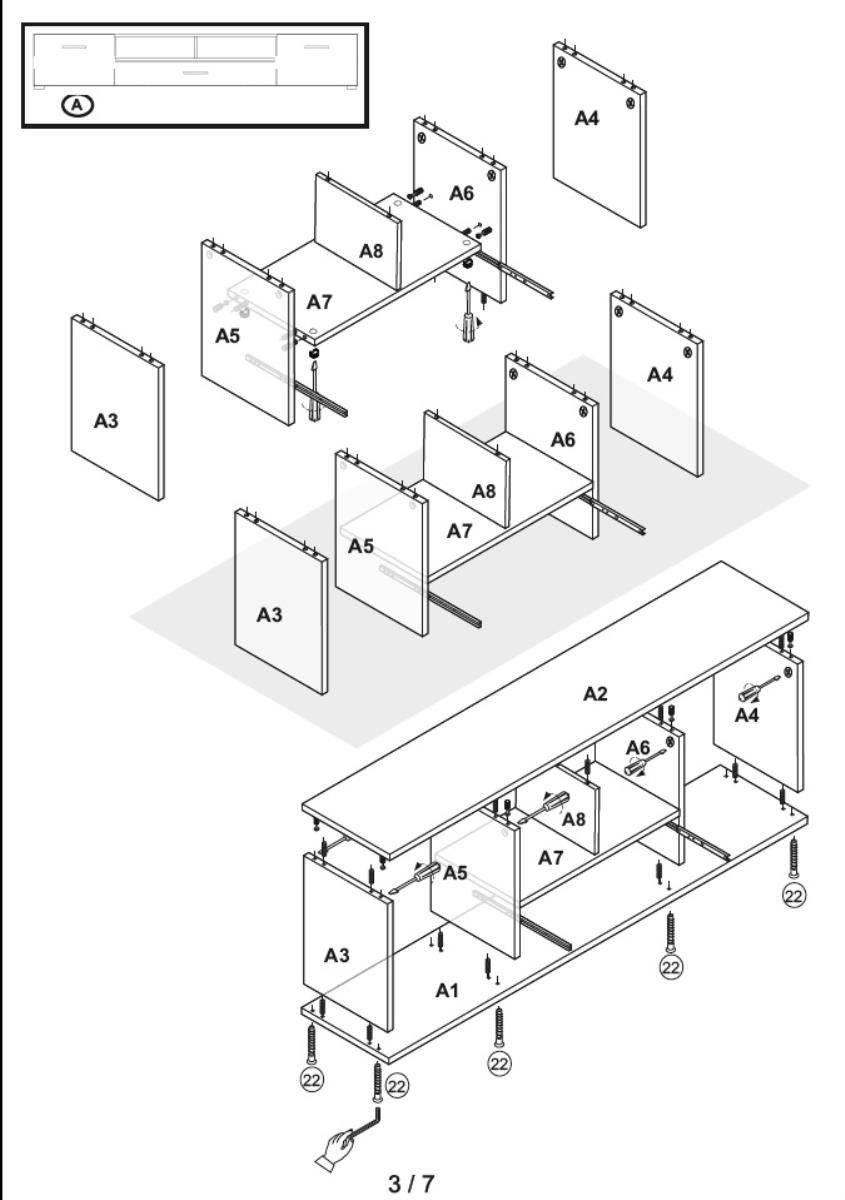 A

A4
A6
A8
A7
A5
A3
A4
A6
A8
A7
A5
A3

A2
A4
A6
A8
A7
A5
A3
A1
22
22
22
22
22

3 / 7