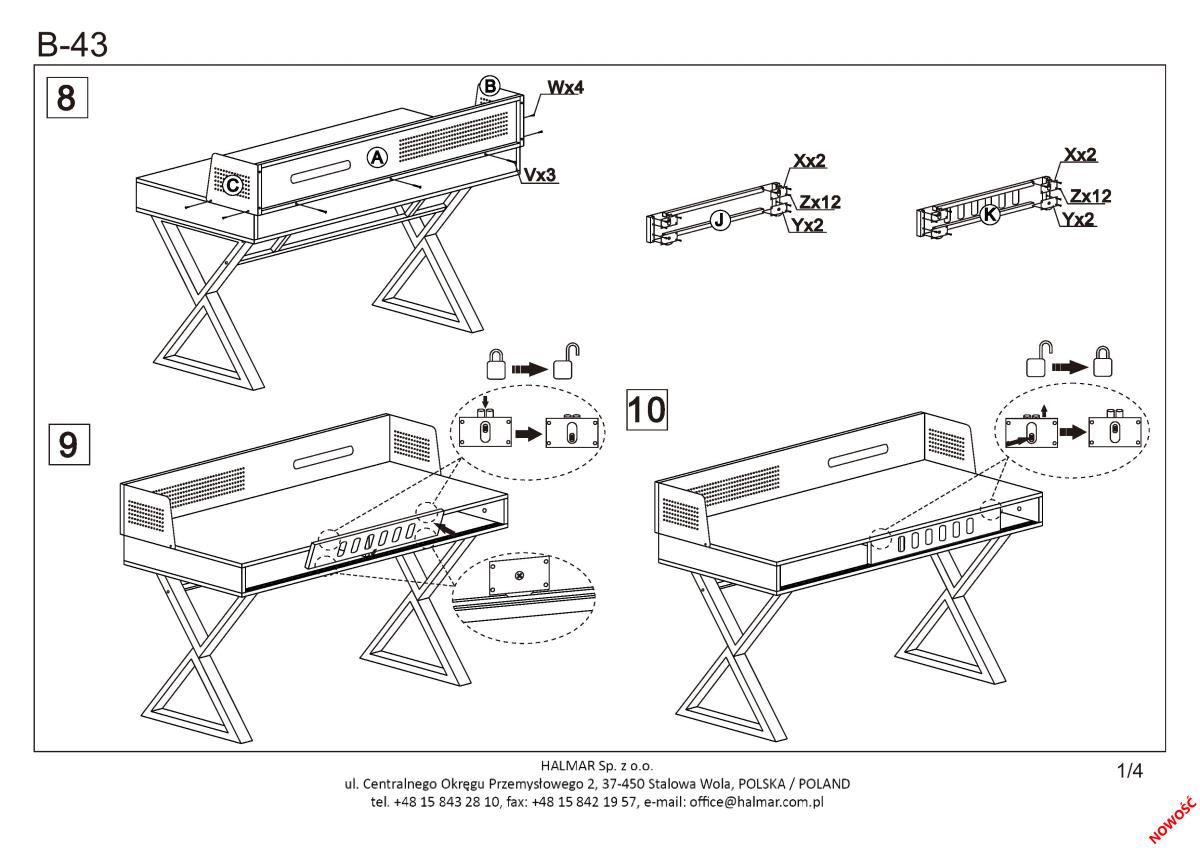 B-43

8

B
Wx4
A
C
Vx3

Xx2
Zx12
J
Yx2

Xx2
Zx12
K
Yx2

9

10

HALMAR Sp. z o.o.
ul. Centralnego Okręgu Przemysłowego 2, 37-450 Stalowa Wola, POLSKA / POLAND
tel. +48 15 843 28 10, fax: +48 15 842 19 57, e-mail: office@halmar.com.pl

1/4

NOWOŚĆ