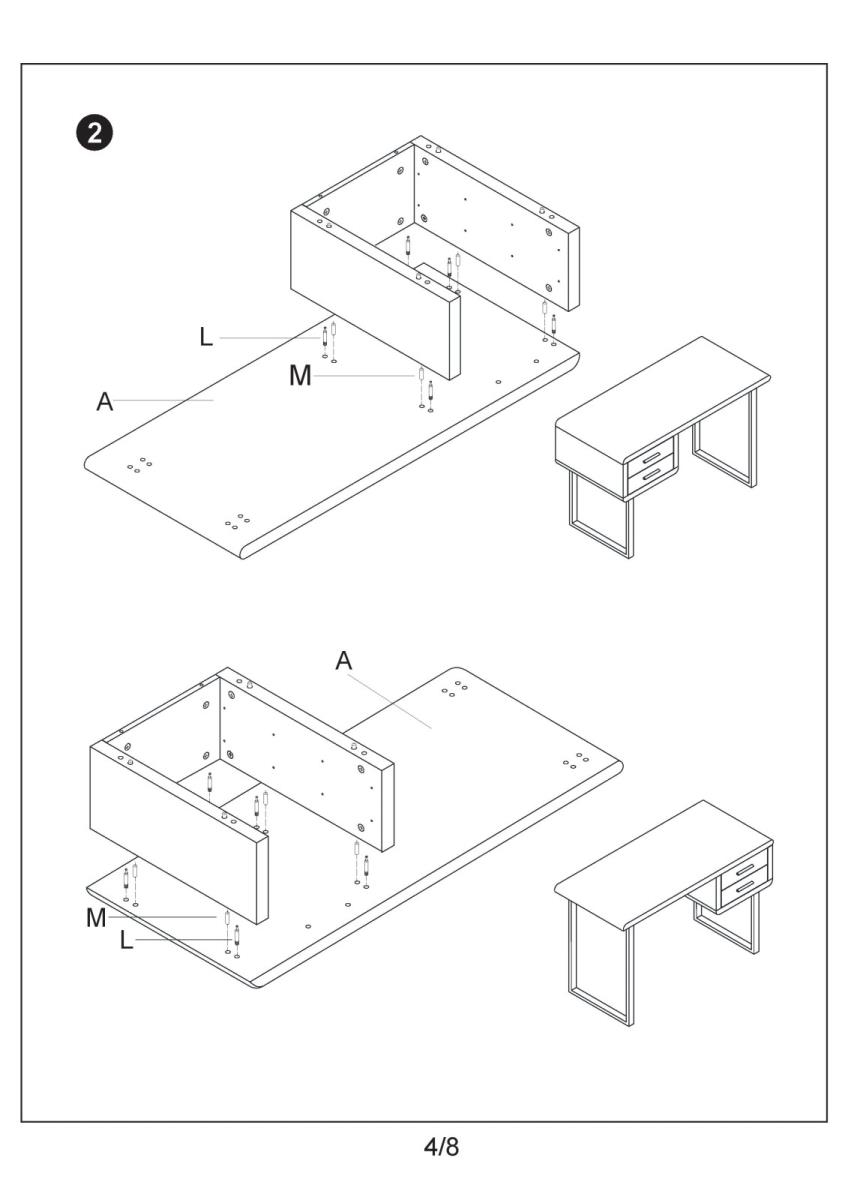 2

L

M

A

A

M

L

4/8