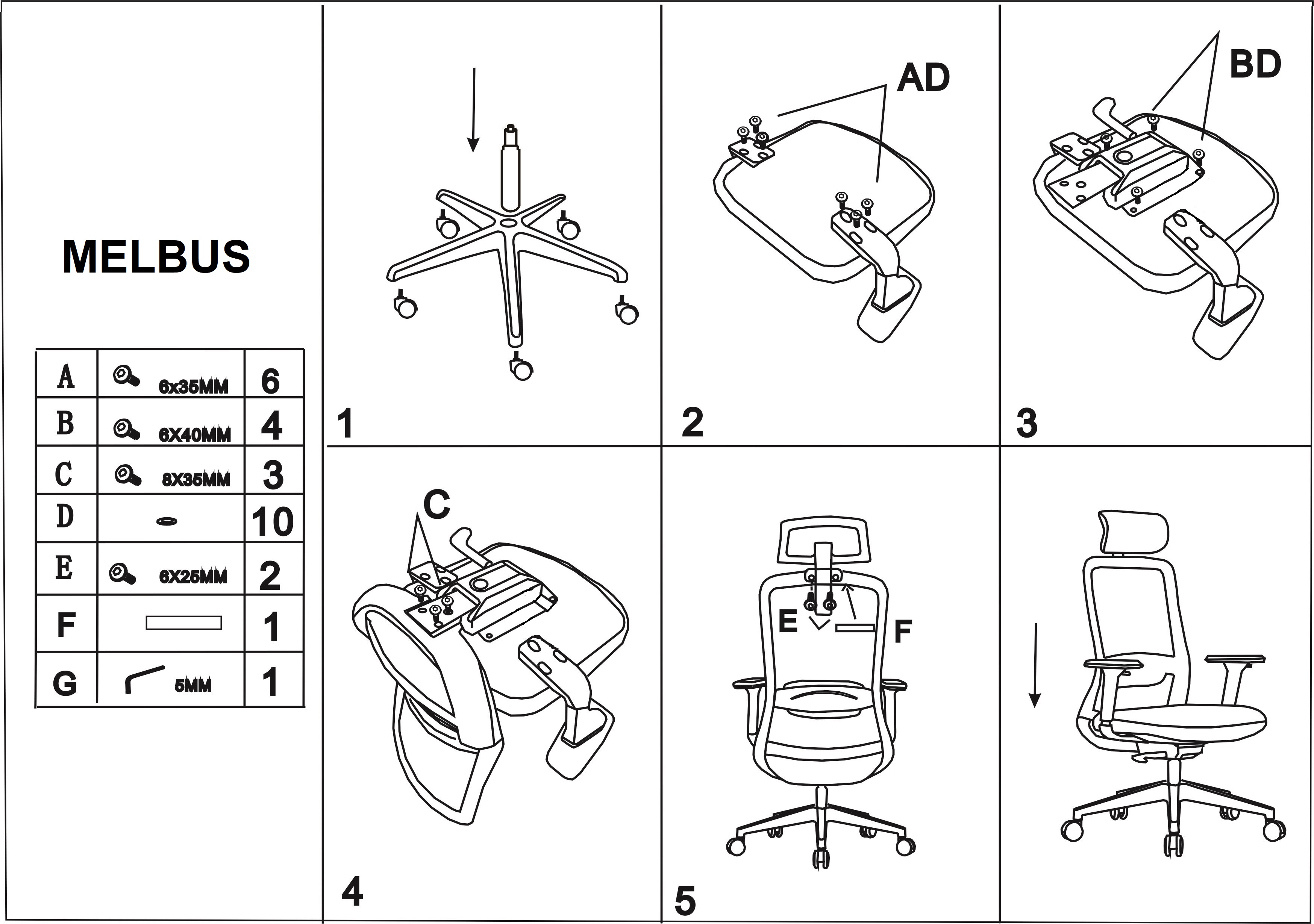 MELBUS

| A | 6x35MM | 6 |
|---|---|---|
| B | 6X40MM | 4 |
| C | 8X35MM | 3 |
| D | | 10 |
| E | 6X25MM | 2 |
| F | | 1 |
| G | 5MM | 1 |

1

AD

2

BD

3

C

4

E

F

5