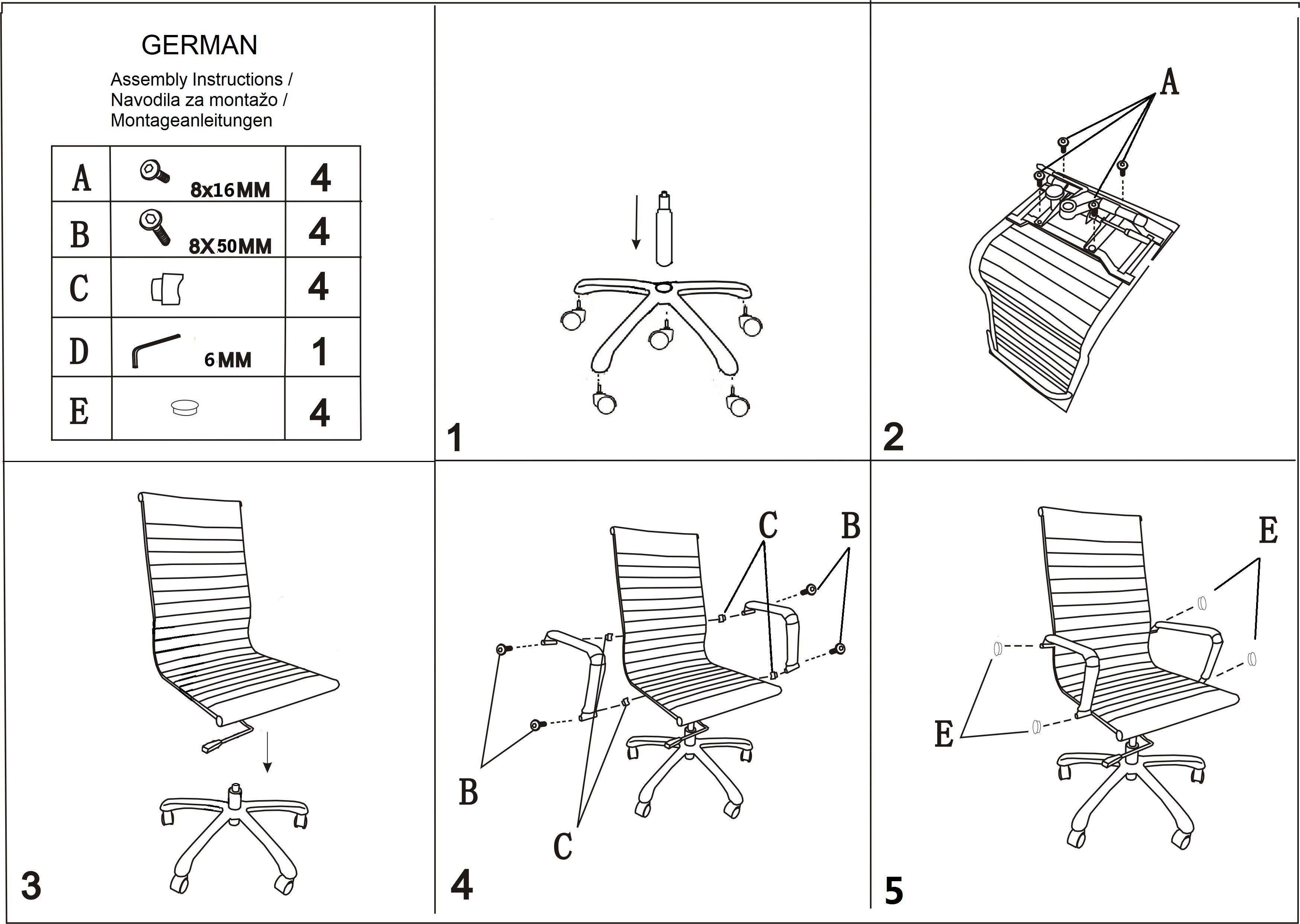 GERMAN

Assembly Instructions /
Navodila za montažo /
Montageanleitungen

| A | 8x16MM | 4 |
|---|---|---|
| B | 8X50MM | 4 |
| C | | 4 |
| D | 6MM | 1 |
| E | | 4 |

1

A

2

3

C B

B

C

4

E

E

5