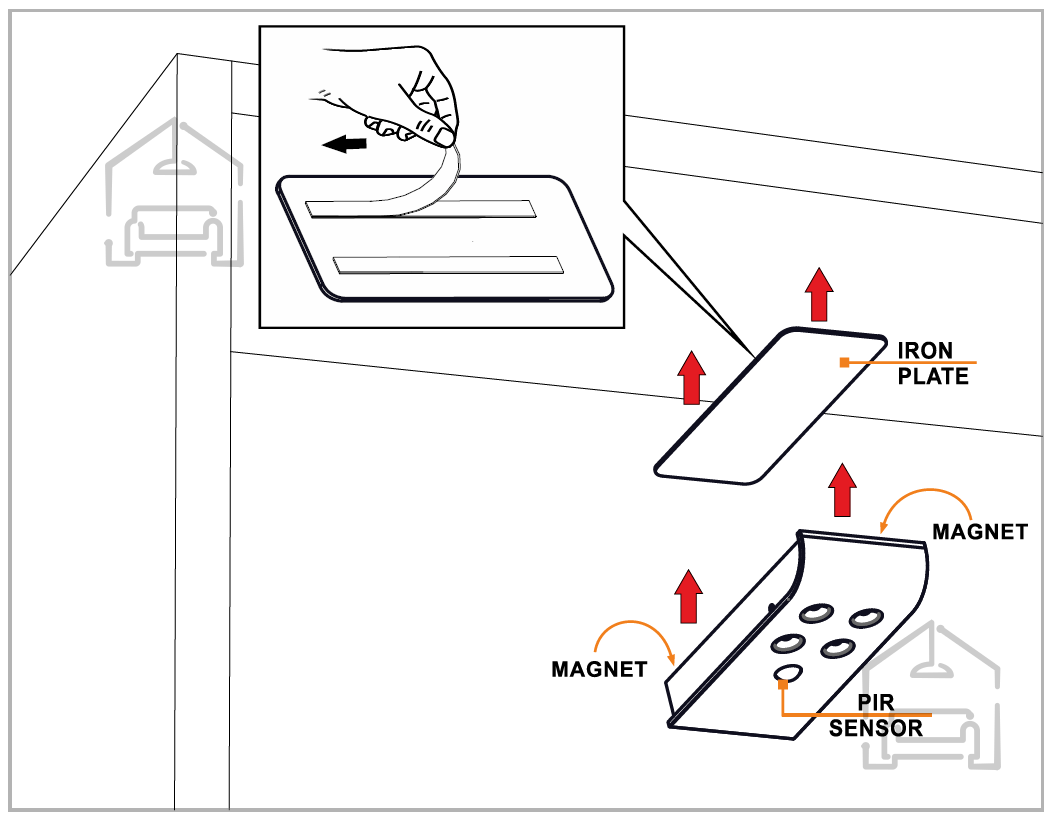 IRON PLATE

MAGNET

MAGNET

PIR SENSOR