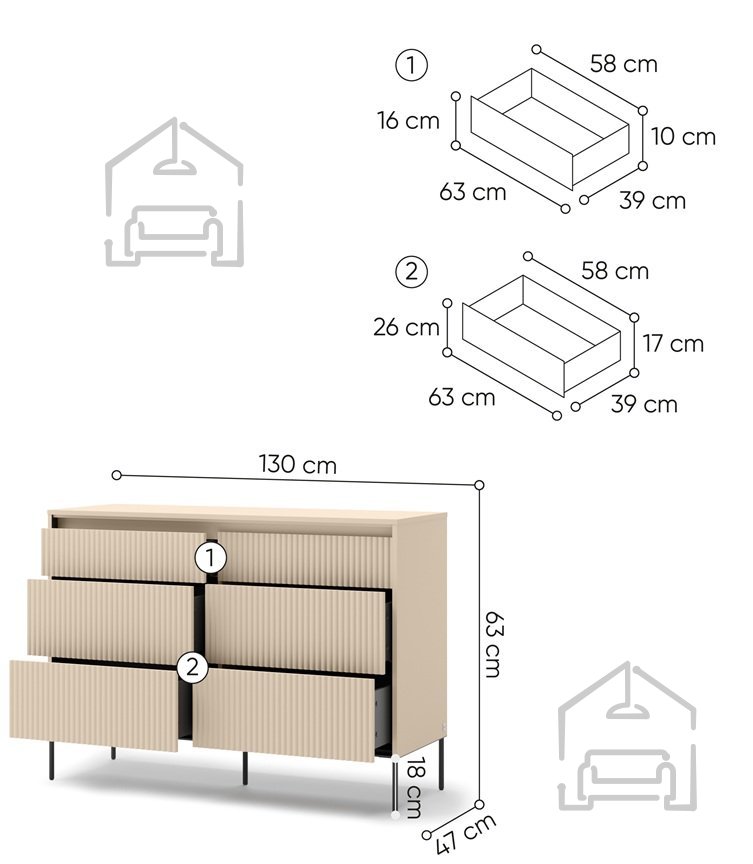 1
58 cm
16 cm
10 cm
63 cm
39 cm

2
58 cm
26 cm
17 cm
63 cm
39 cm

130 cm
1
2
63 cm
18 cm
47 cm