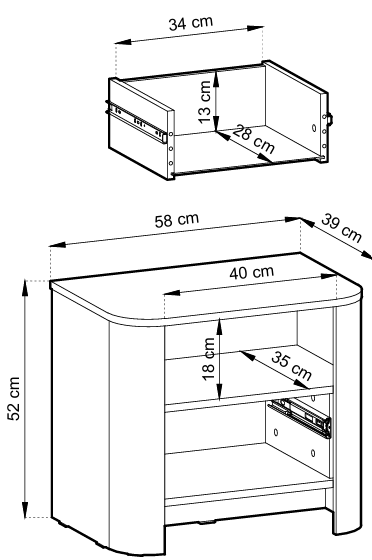 34 cm
13 cm
28 cm
58 cm
39 cm
40 cm
18 cm
35 cm
52 cm