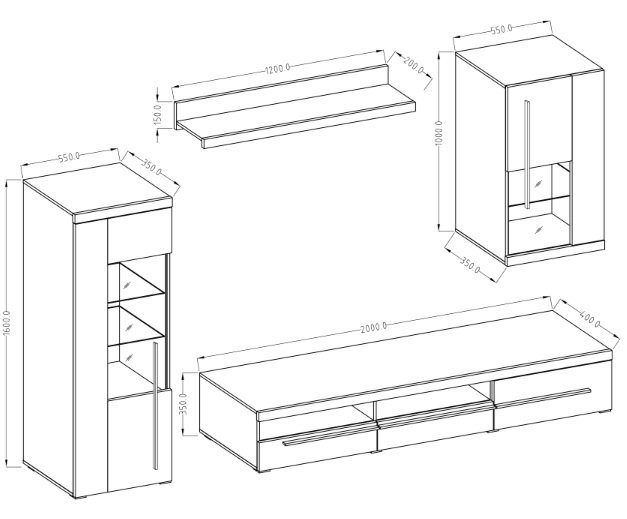 1200.0
200.0
150.0
550.0
1000.0
350.0
550.0
350.0
1600.0
2000.0
400.0
350.0