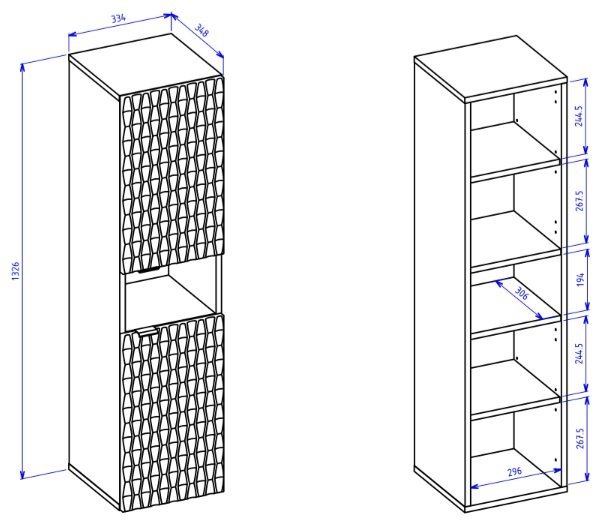 334
348
1326
244.5
267.5
194
306
244.5
267.5
296