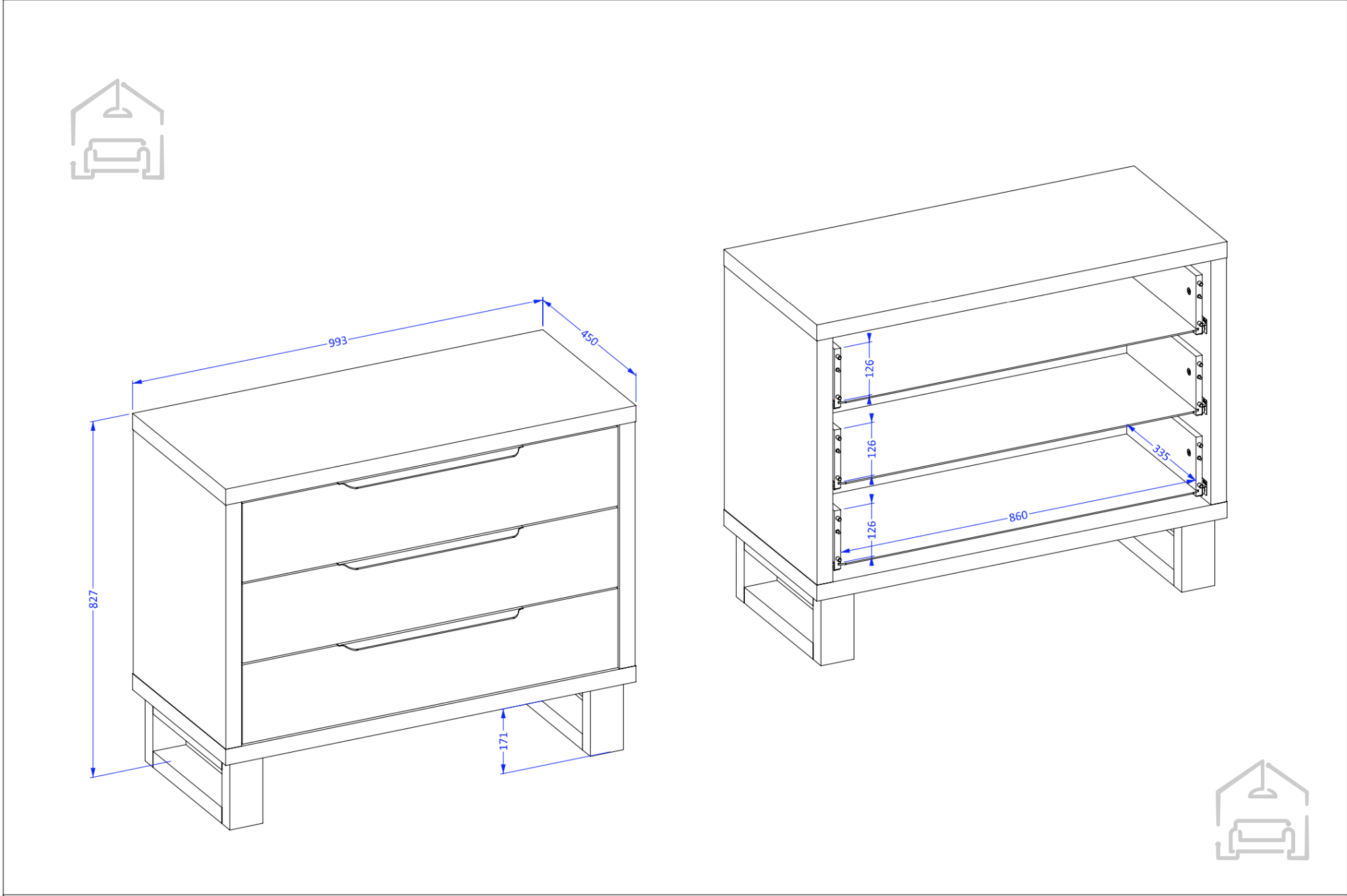 993
450
827
171
126
126
126
335
860