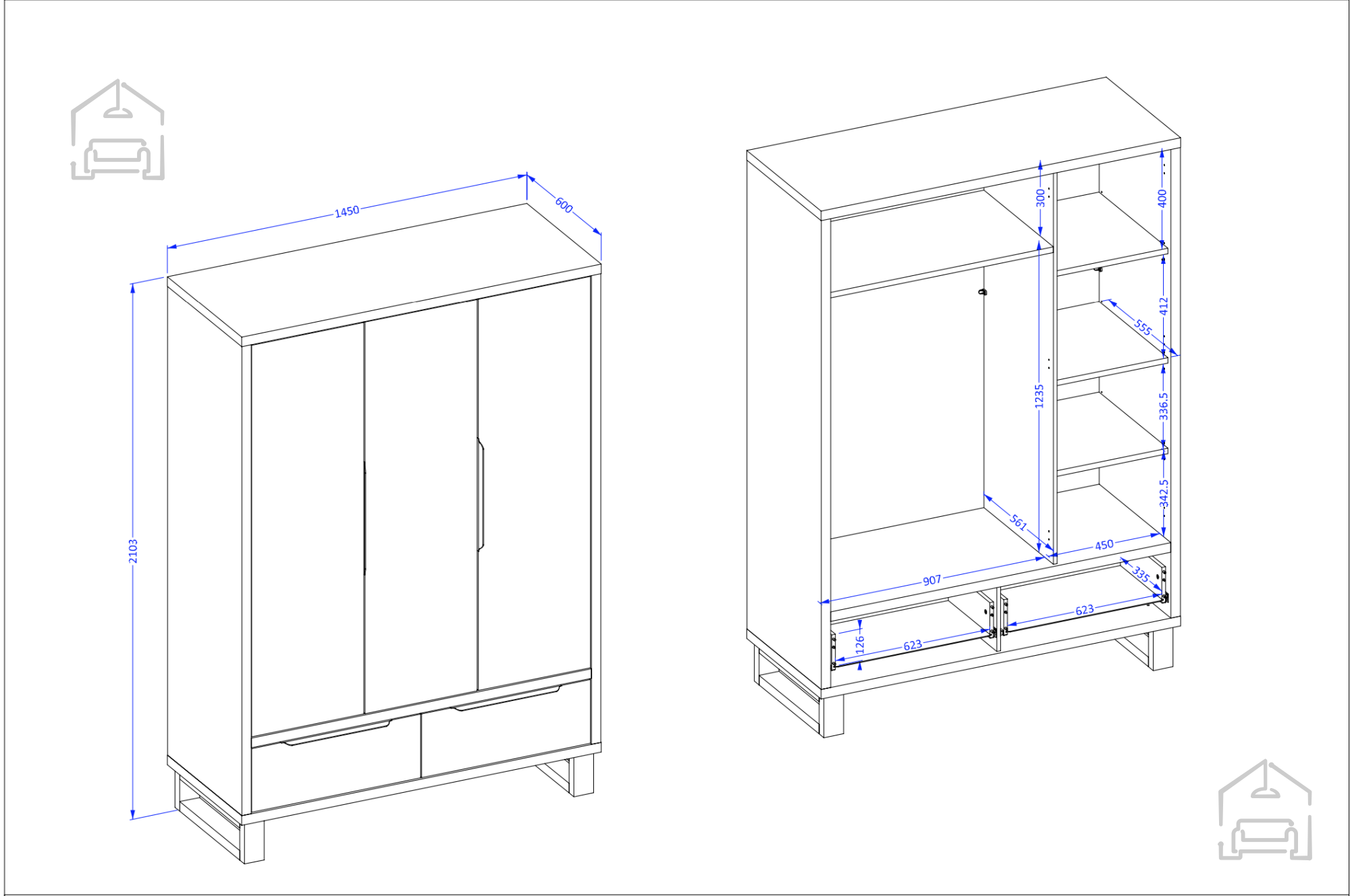 1450
600
2103
300
400
412
555
1235
336.5
342.5
561
450
907
335
623
126
623