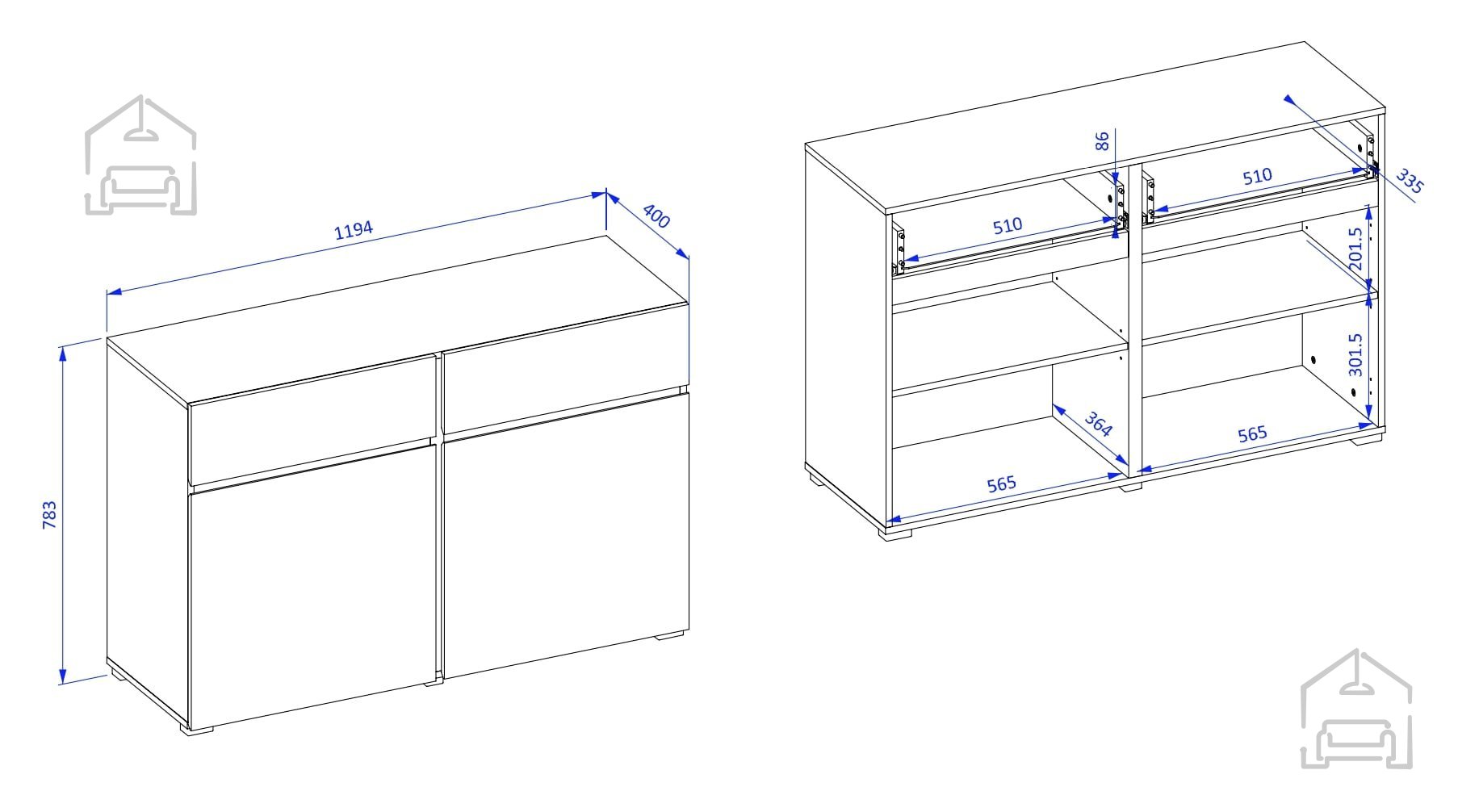 1194
400
783
86
510
510
335
201.5
301.5
364
565
565