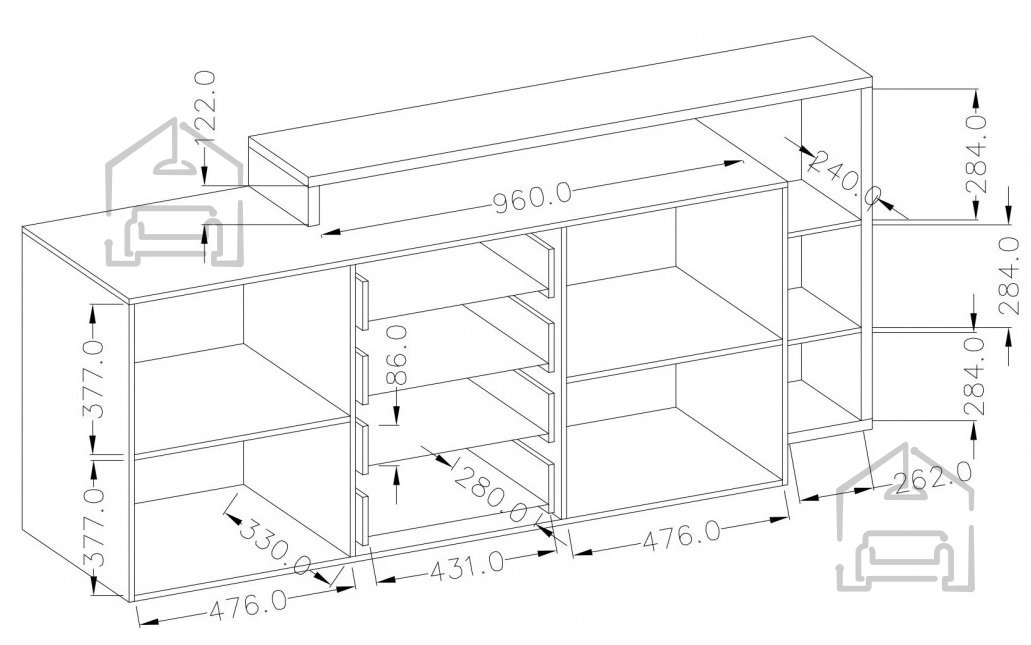 122.0
960.0
240.0
284.0
284.0
284.0
377.0
377.0
86.0
280.0
330.0
476.0
431.0
476.0
262.0