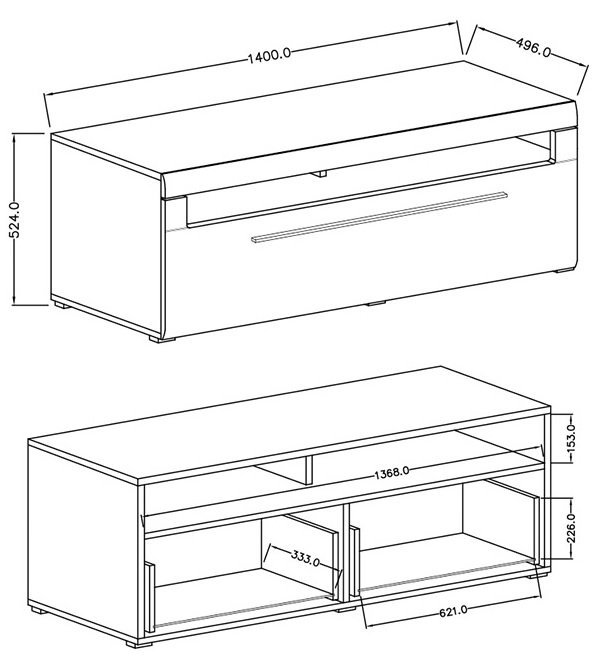 1400.0
496.0
524.0
153.0
1368.0
226.0
333.0
621.0