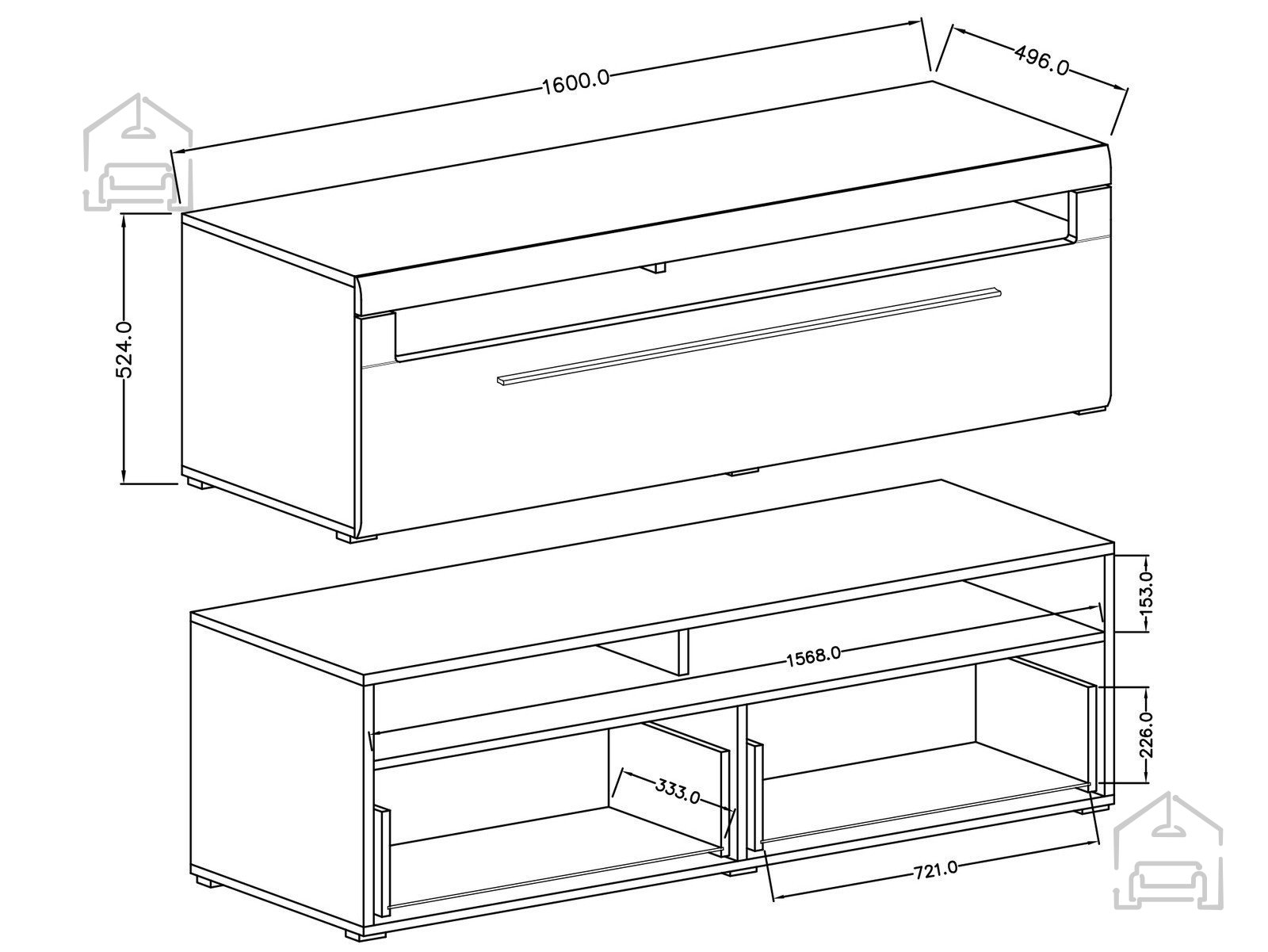 1600.0
496.0
524.0
153.0
1568.0
226.0
333.0
721.0