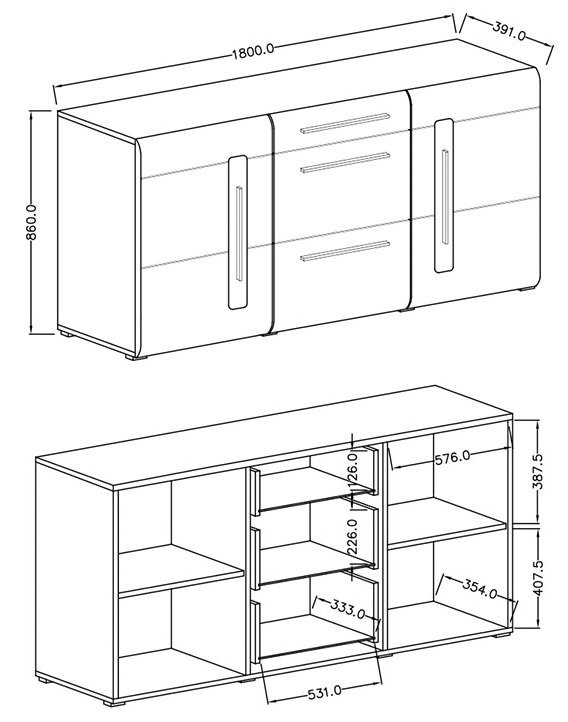 1800.0
391.0
860.0

576.0
387.5
126.0
226.0
407.5
354.0
333.0
531.0