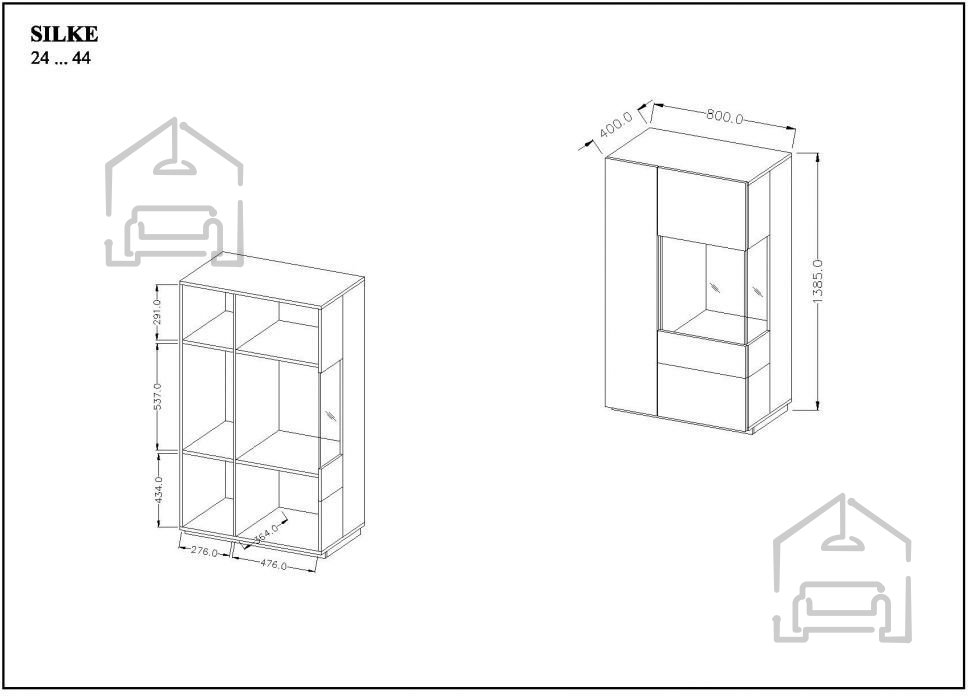 SILKE
24 ... 44

291.0
537.0
434.0
276.0
364.0
476.0

400.0
800.0
1385.0