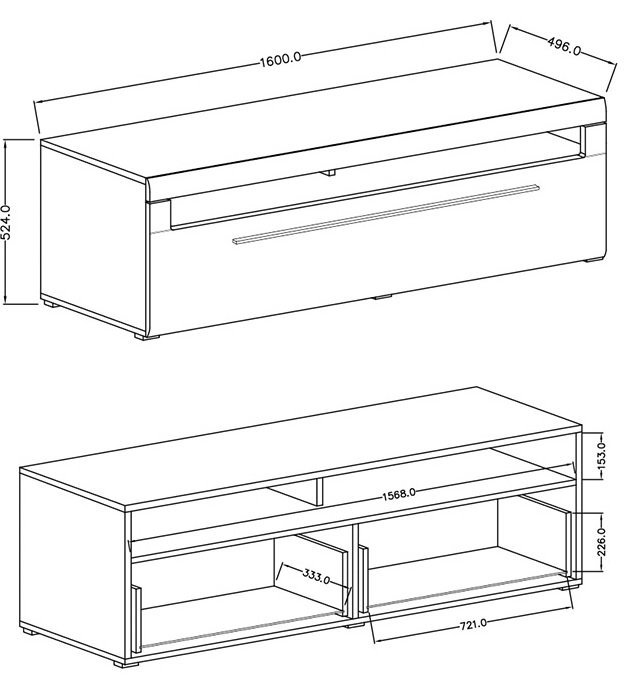 1600.0
496.0
524.0
153.0
1568.0
226.0
333.0
721.0