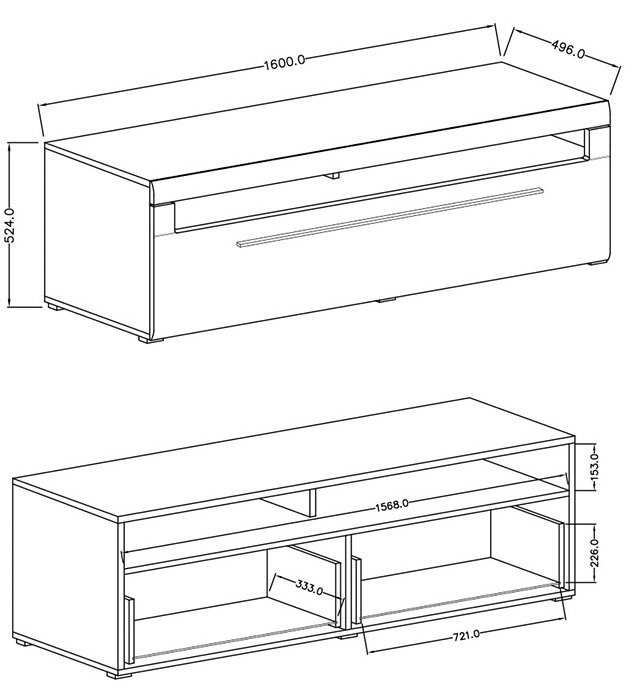 1600.0
496.0
524.0
153.0
1568.0
226.0
333.0
721.0