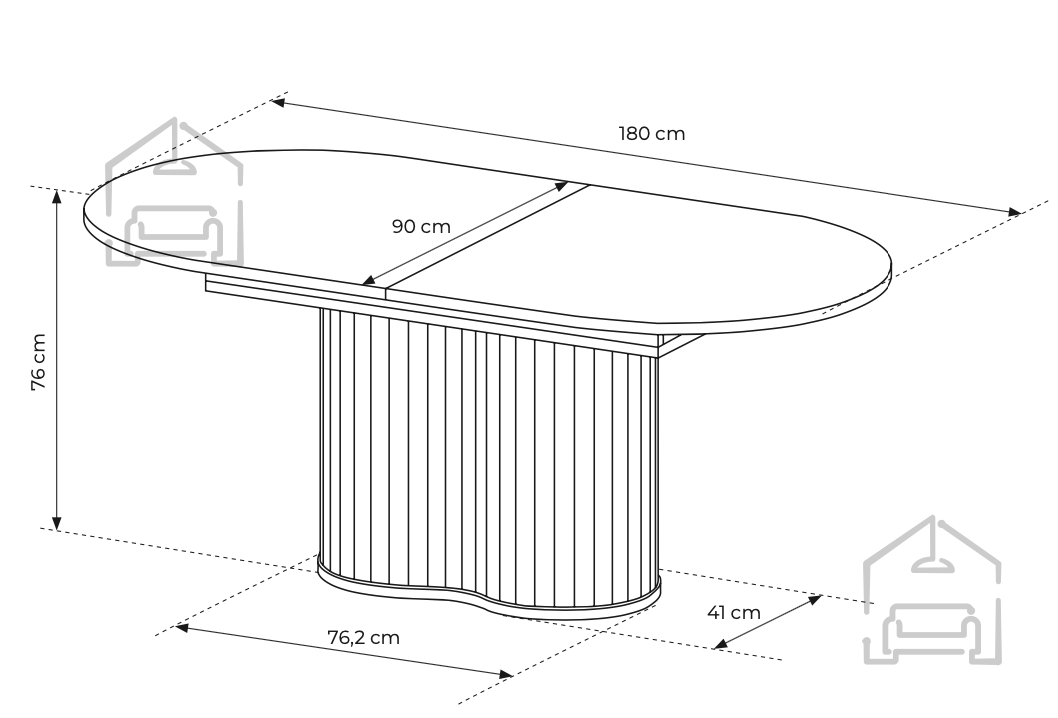 180 cm
90 cm
76 cm
76,2 cm
41 cm