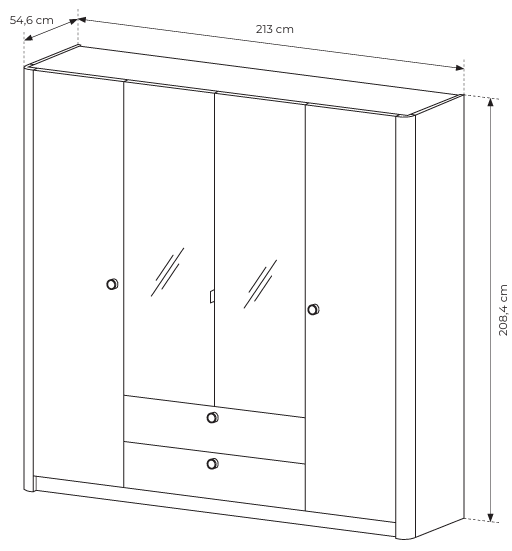 54,6 cm
213 cm
208,4 cm