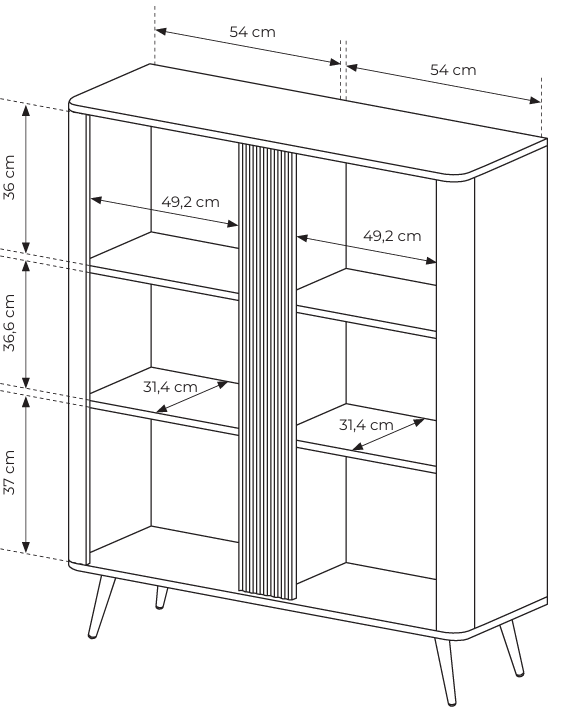 54 cm
54 cm
36 cm
49,2 cm
49,2 cm
36,6 cm
31,4 cm
31,4 cm
37 cm