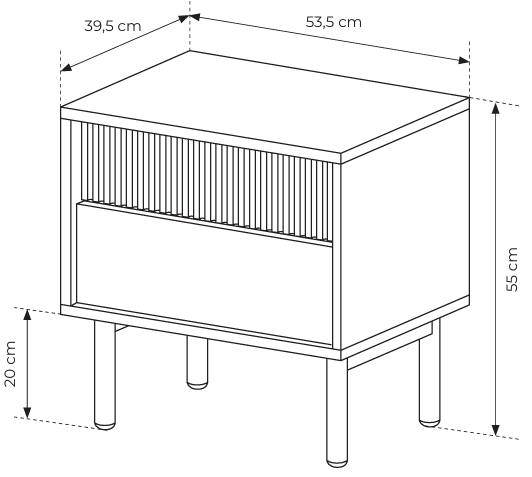 39,5 cm
53,5 cm
55 cm
20 cm