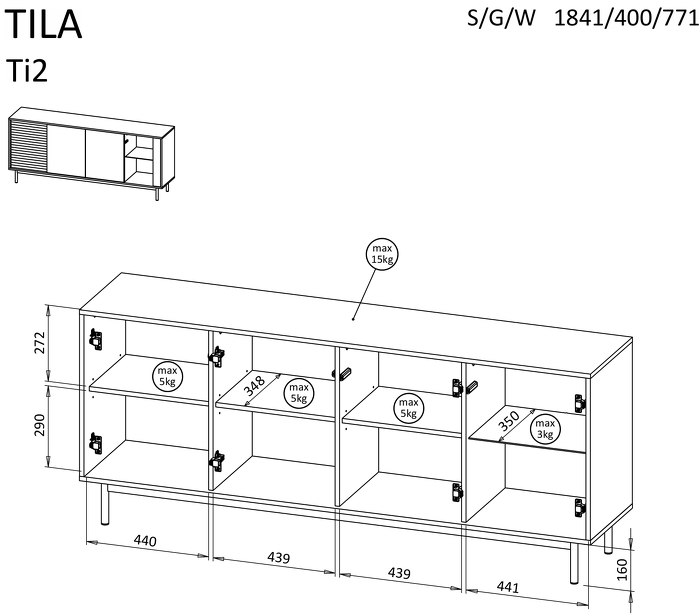 TILA

Ti2

S/G/W 1841/400/771

max 15kg

272

290

max 5kg

348

max 5kg

max 5kg

350

max 3kg

440

439

439

441

160