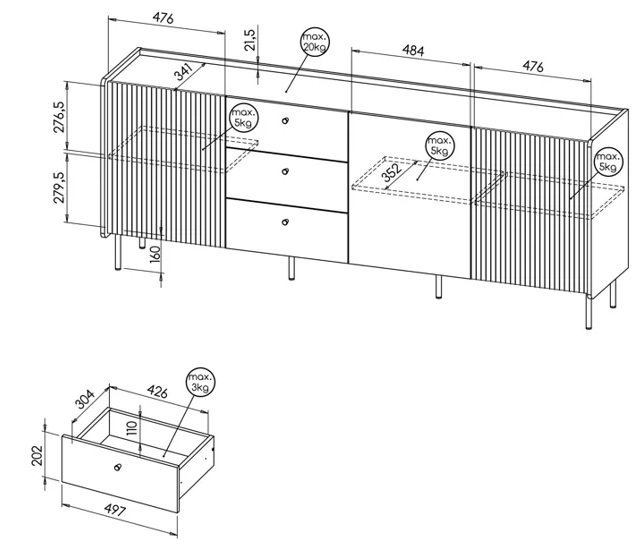 476
21,5
max. 20kg
484
476
341
276,5
max. 5kg
max. 5kg
max. 5kg
279,5
352
160

304
426
max. 3kg
110
202
497