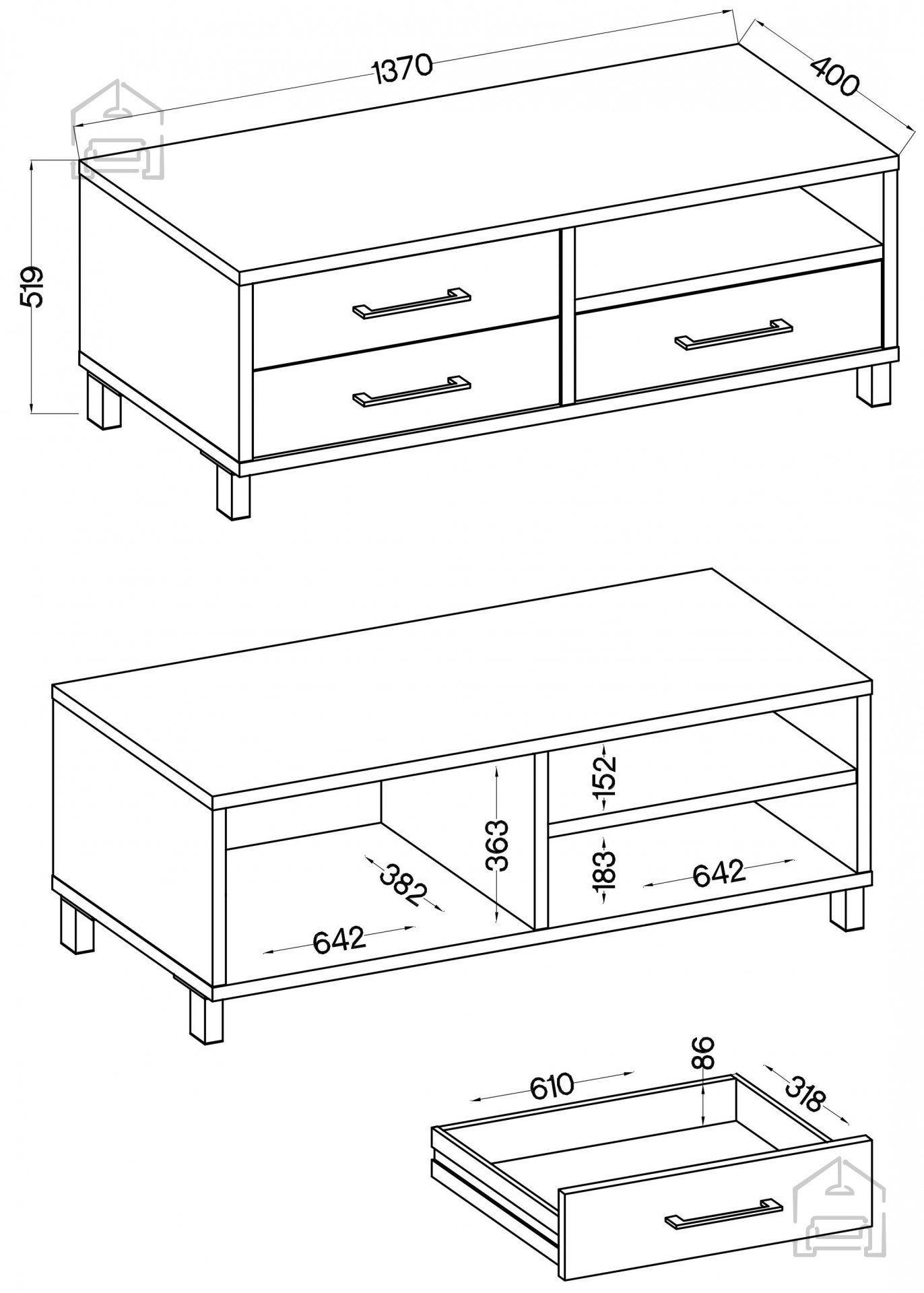 1370
400
519
152
363
382
183
642
642
610
86
318