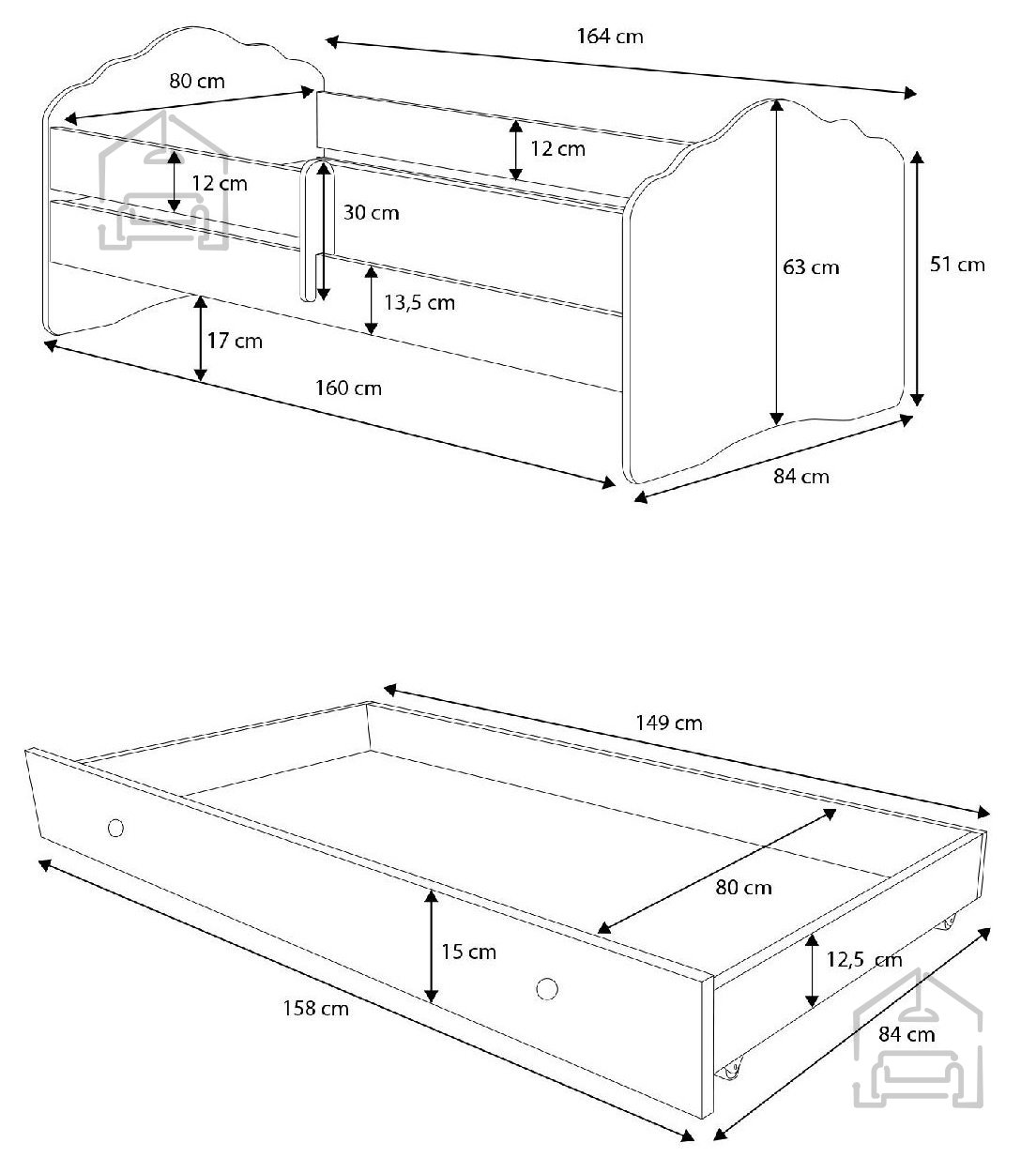 164 cm

80 cm

12 cm

12 cm

30 cm

63 cm

51 cm

13,5 cm

17 cm

160 cm

84 cm

149 cm

80 cm

15 cm

12,5 cm

158 cm

84 cm