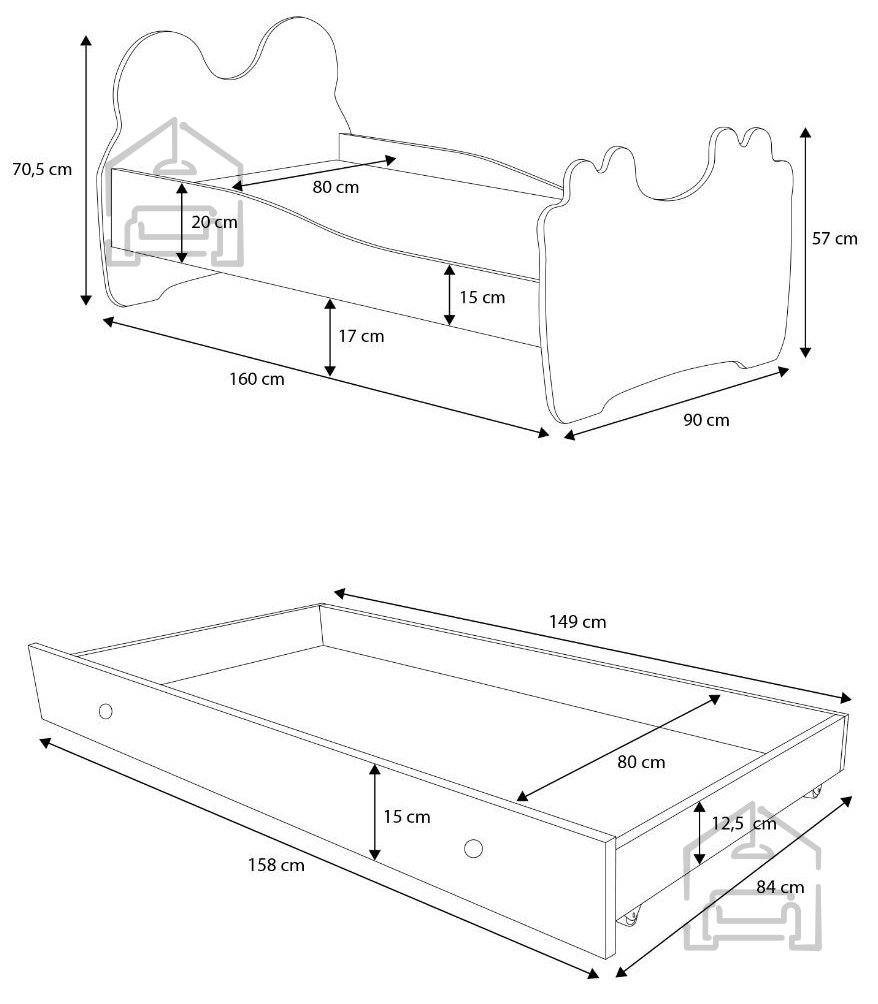 70,5 cm
80 cm
20 cm
57 cm
15 cm
17 cm
160 cm
90 cm

149 cm
80 cm
15 cm
12,5 cm
158 cm
84 cm