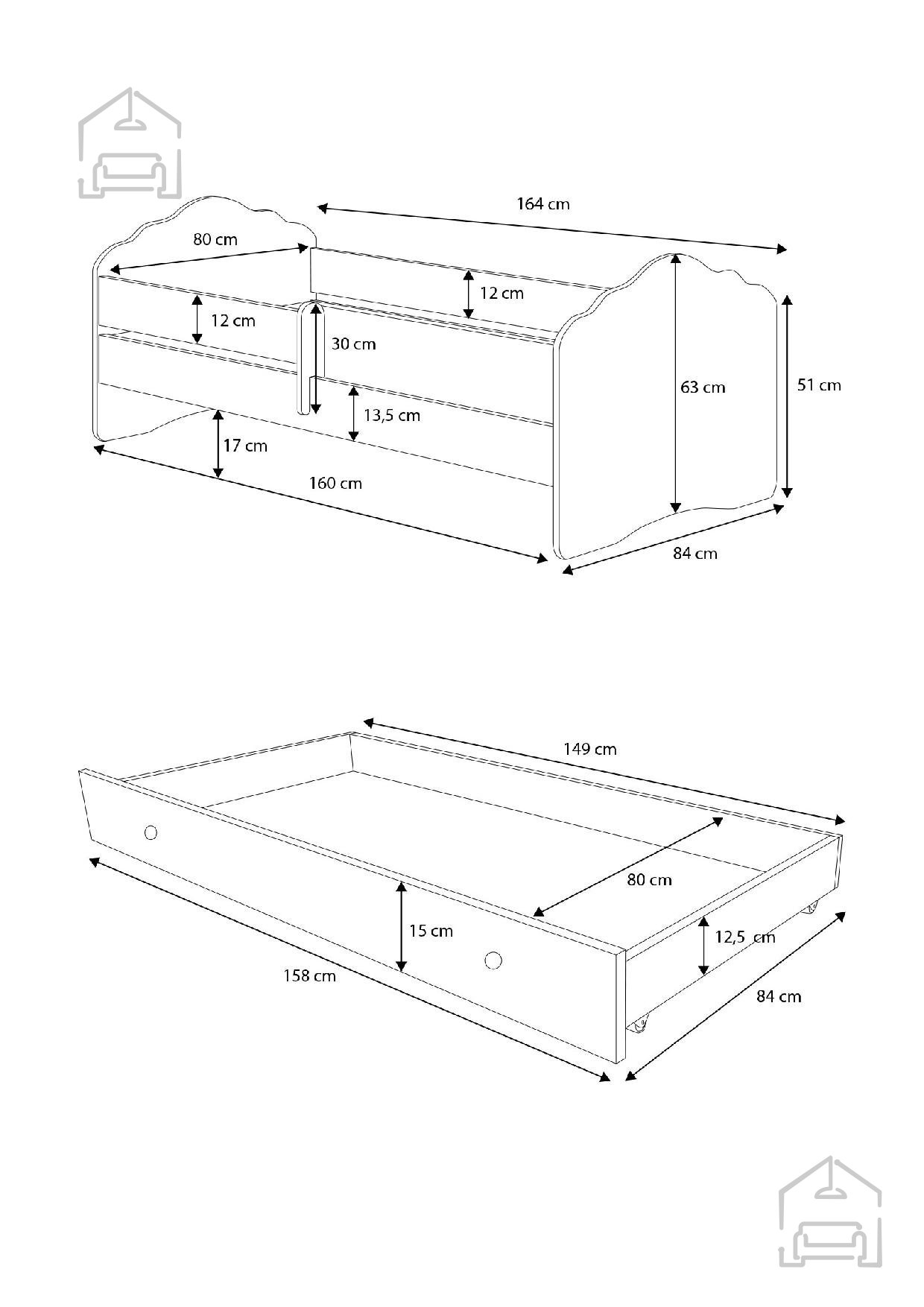 164 cm

80 cm

12 cm

12 cm

30 cm

63 cm

51 cm

13,5 cm

17 cm

160 cm

84 cm

149 cm

80 cm

15 cm

12,5 cm

158 cm

84 cm