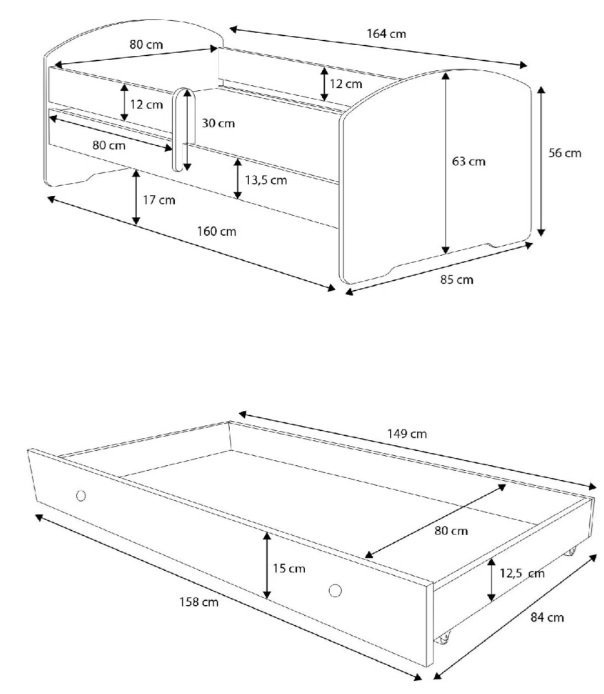 80 cm
164 cm
12 cm
12 cm
30 cm
80 cm
63 cm
56 cm
13,5 cm
17 cm
160 cm
85 cm

149 cm
80 cm
15 cm
12,5 cm
158 cm
84 cm