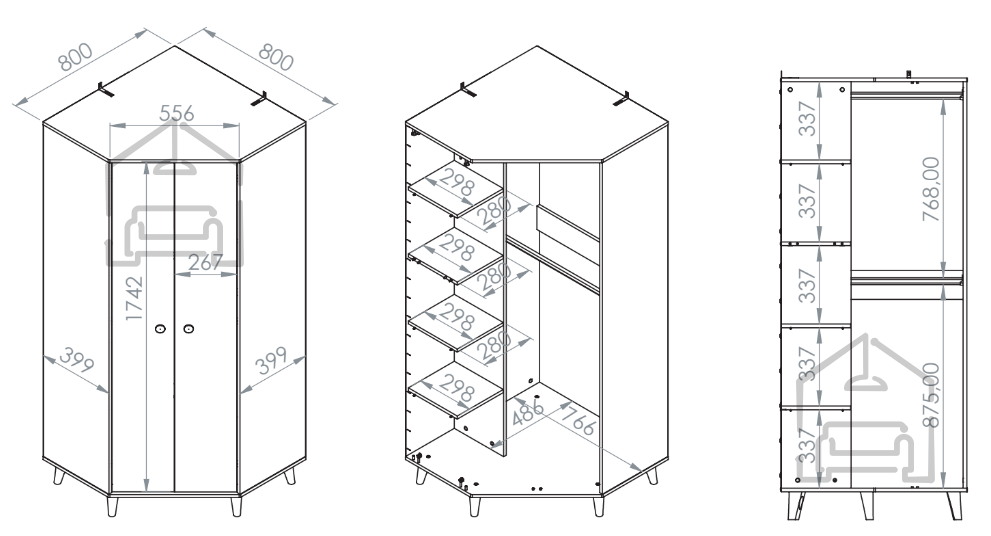 800
800
556
267
1742
399
399
298
280
298
280
298
280
298
486
766
337
337
337
337
337
768,00
875,00