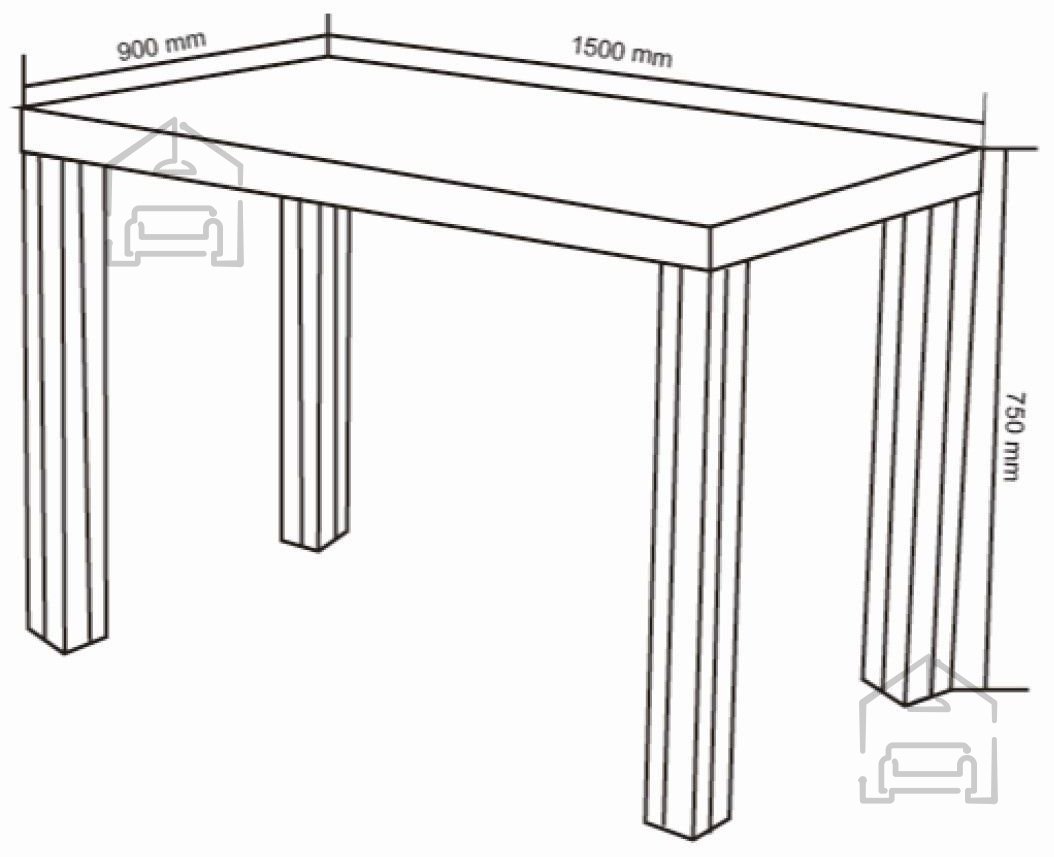 900 mm
1500 mm
750 mm