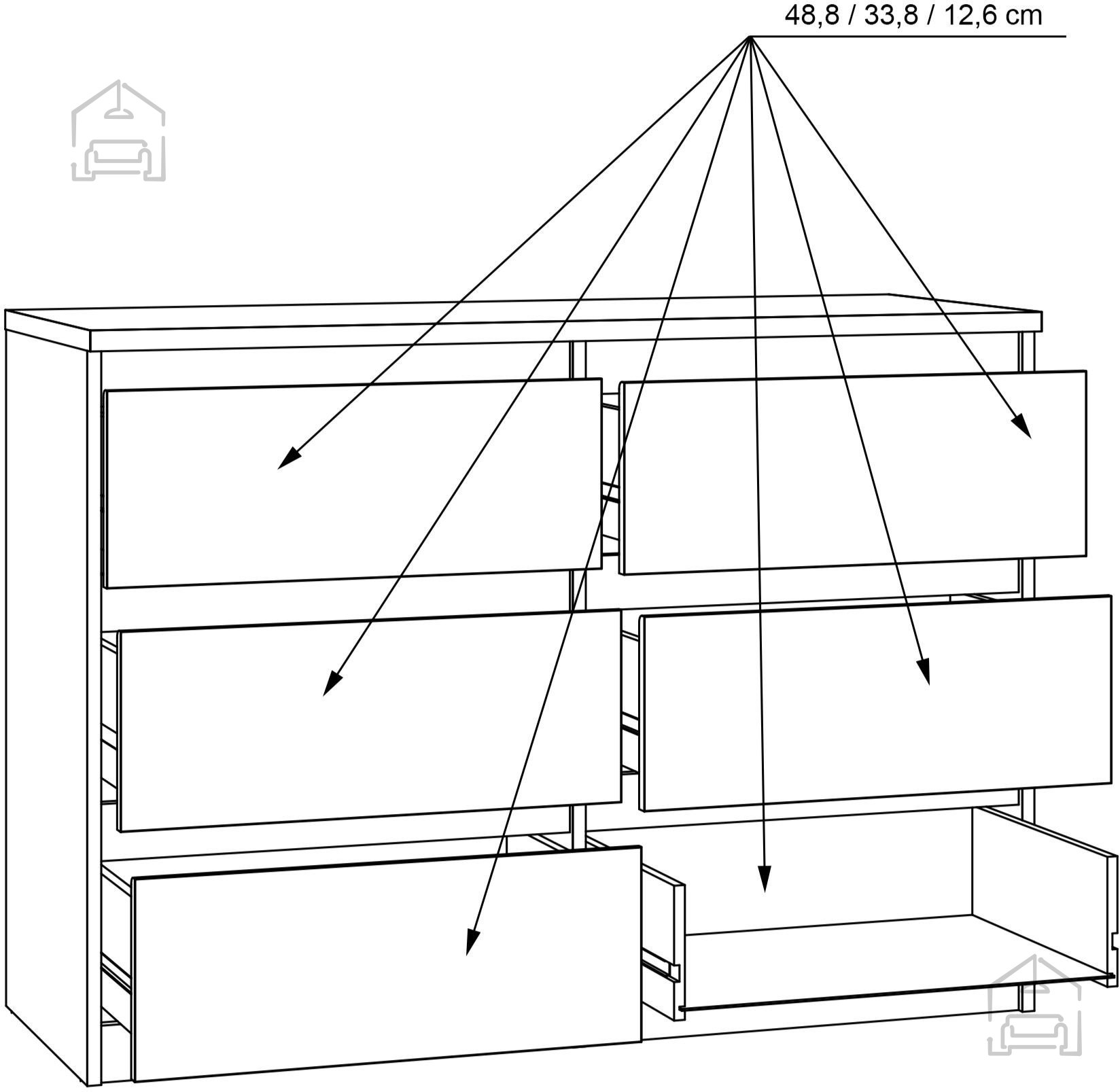 48,8 / 33,8 / 12,6 cm