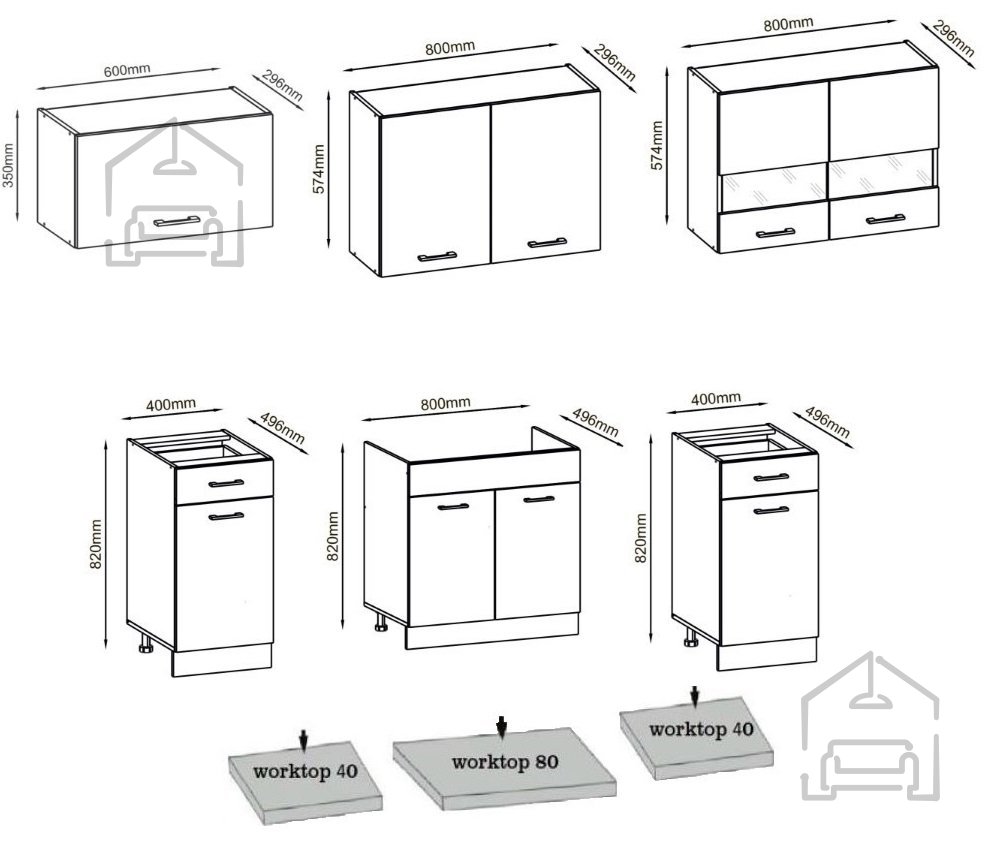 600mm
296mm
350mm

800mm
296mm
574mm

800mm
296mm
574mm

400mm
496mm
820mm

800mm
496mm
820mm

400mm
496mm
820mm

worktop 40

worktop 80

worktop 40