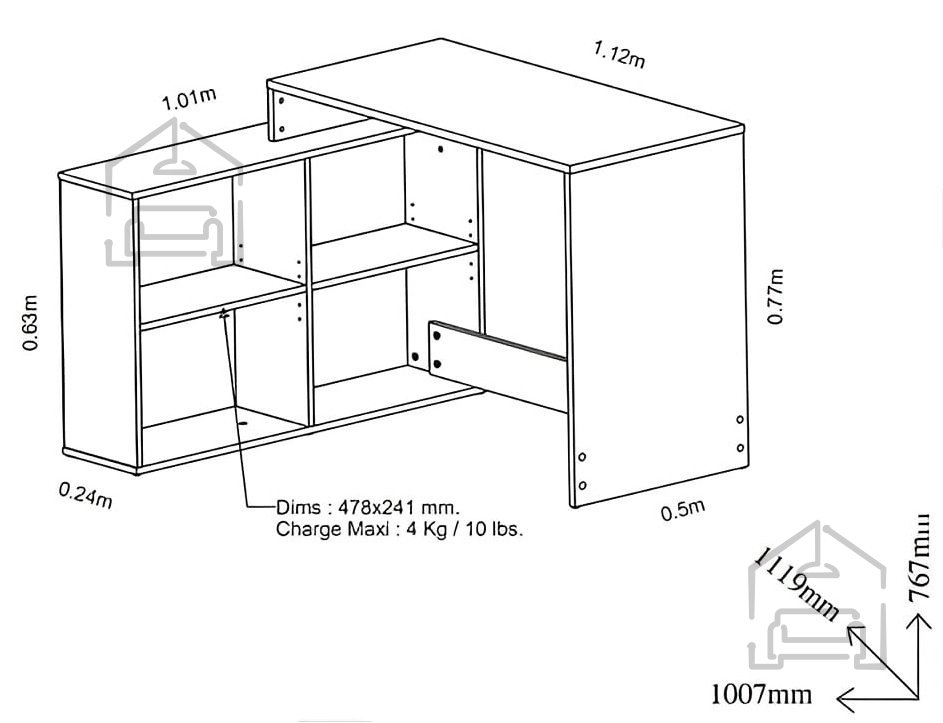 1.12m

1.01m

0.63m

0.77m

0.24m

0.5m

Dims : 478x241 mm.
Charge Maxi : 4 Kg / 10 lbs.

1119mm

767mm

1007mm