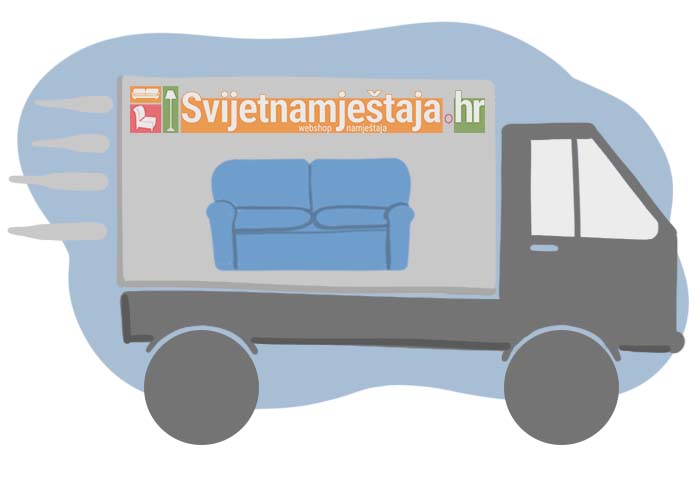 Svijetnamještaja.hr
webshop namještaja